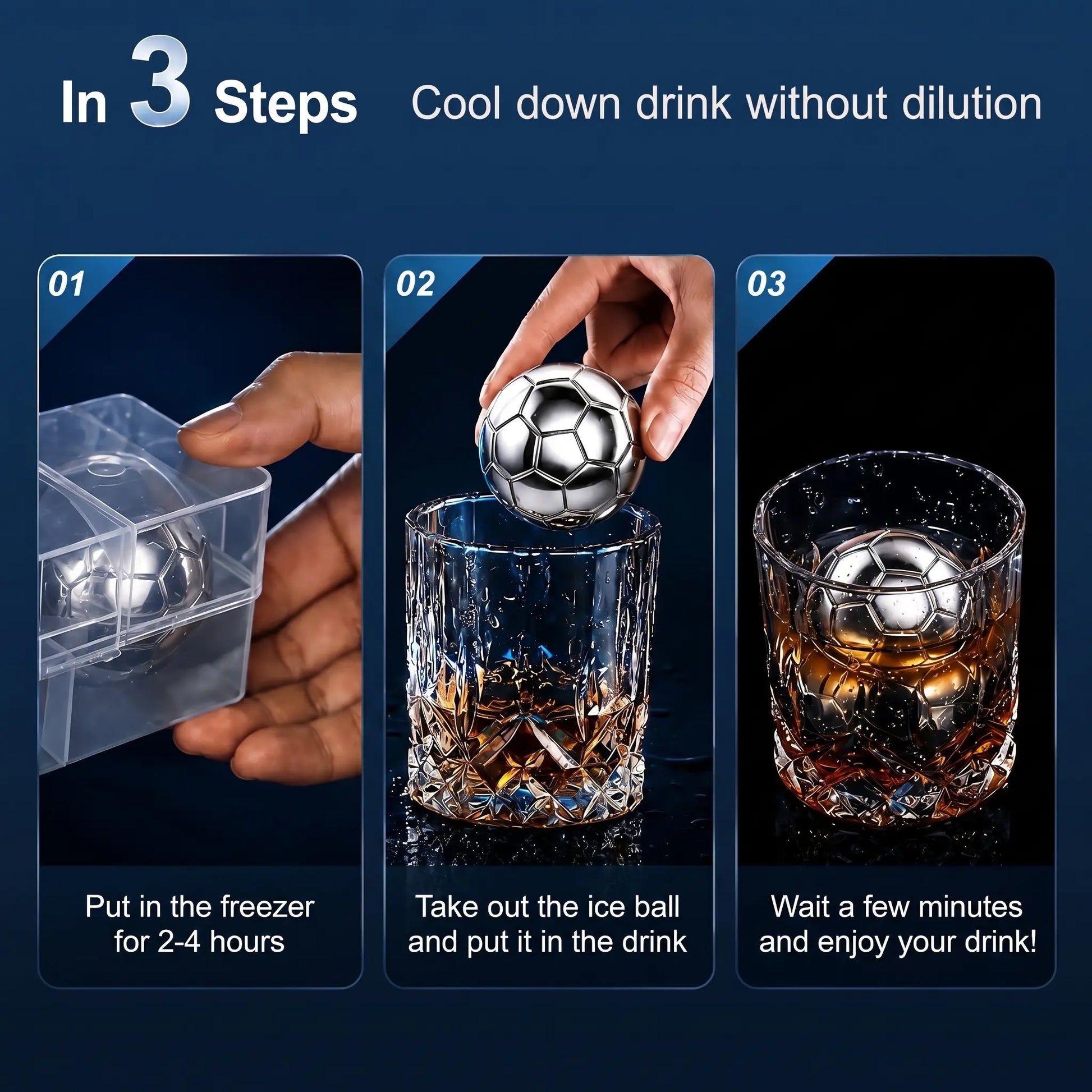 In 3 Steps Cool down drink without dilution

01

Put in the freezer for 2-4 hours

02

Take out the ice ball and put it in the drink

03

Wait a few minutes and enjoy your drink!